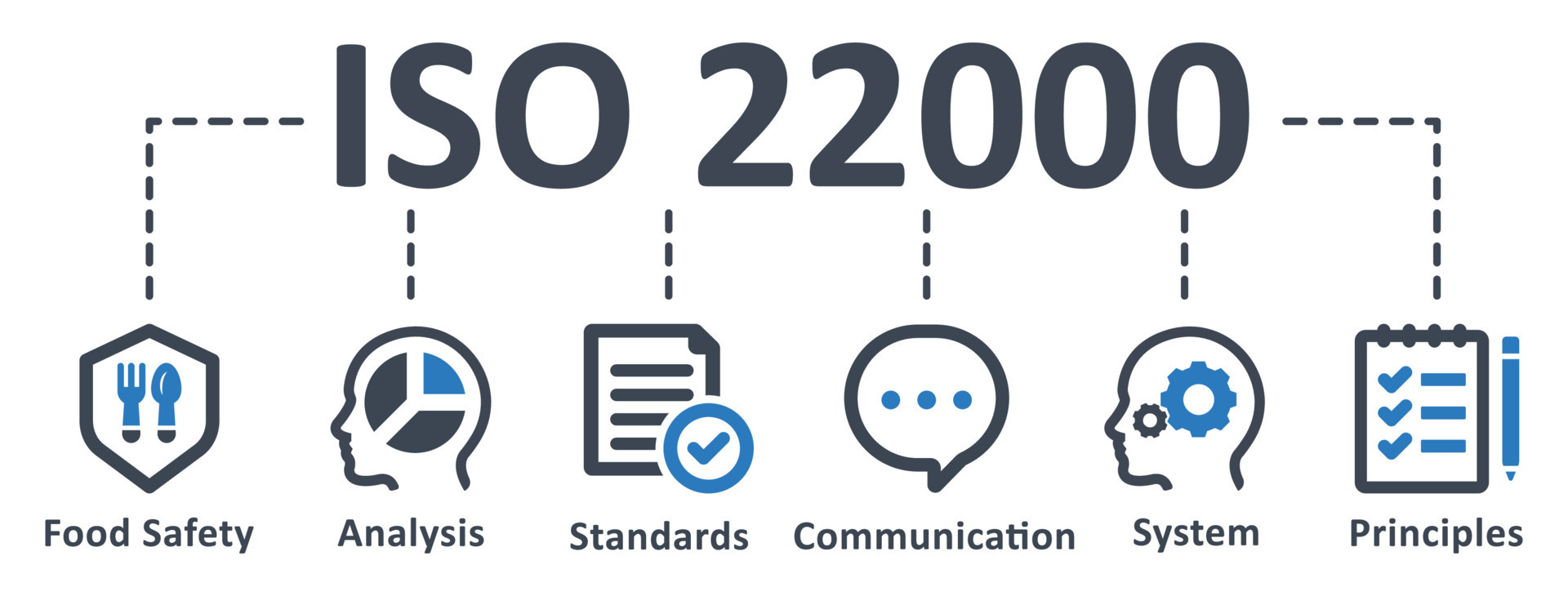 ISO 22000

Food Safety

Analysis

Standards

Communication

System

Principles